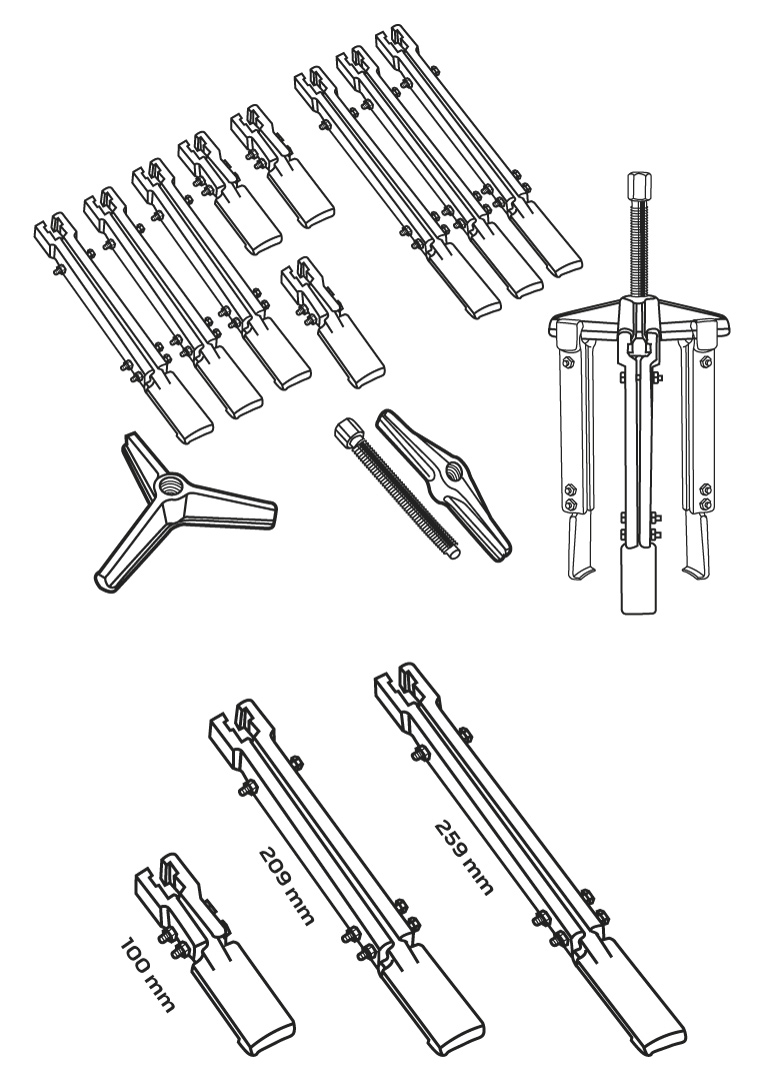 100 mm

209 mm

259 mm